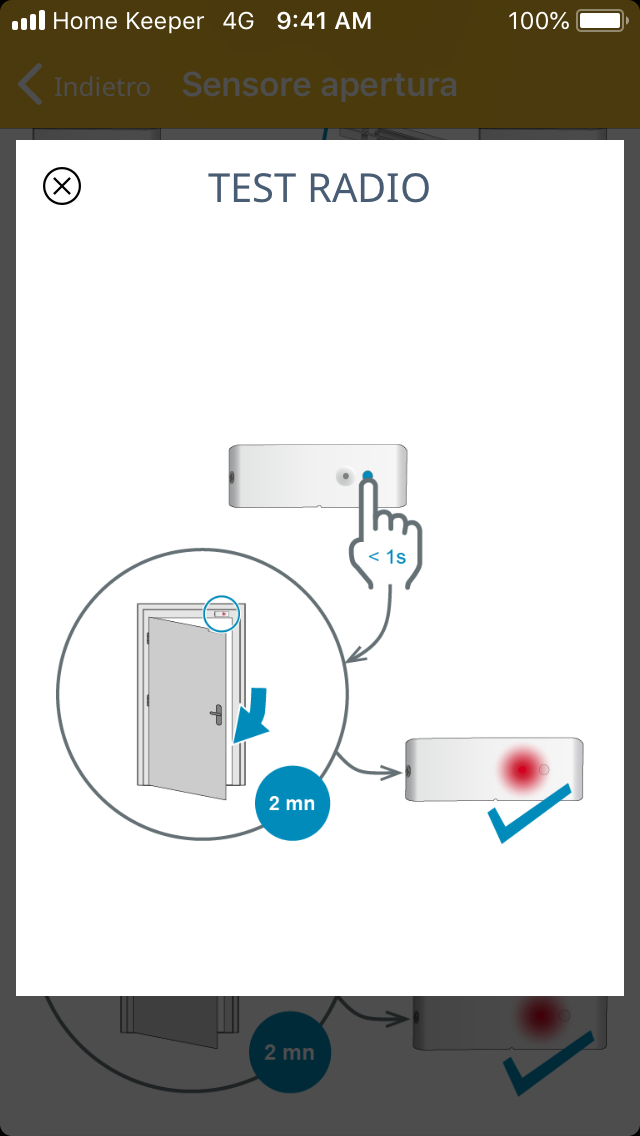 Home Keeper 4G 9:41 AM 100%

Indietro Sensore apertura

TEST RADIO

< 1s

2 mn

2 mn